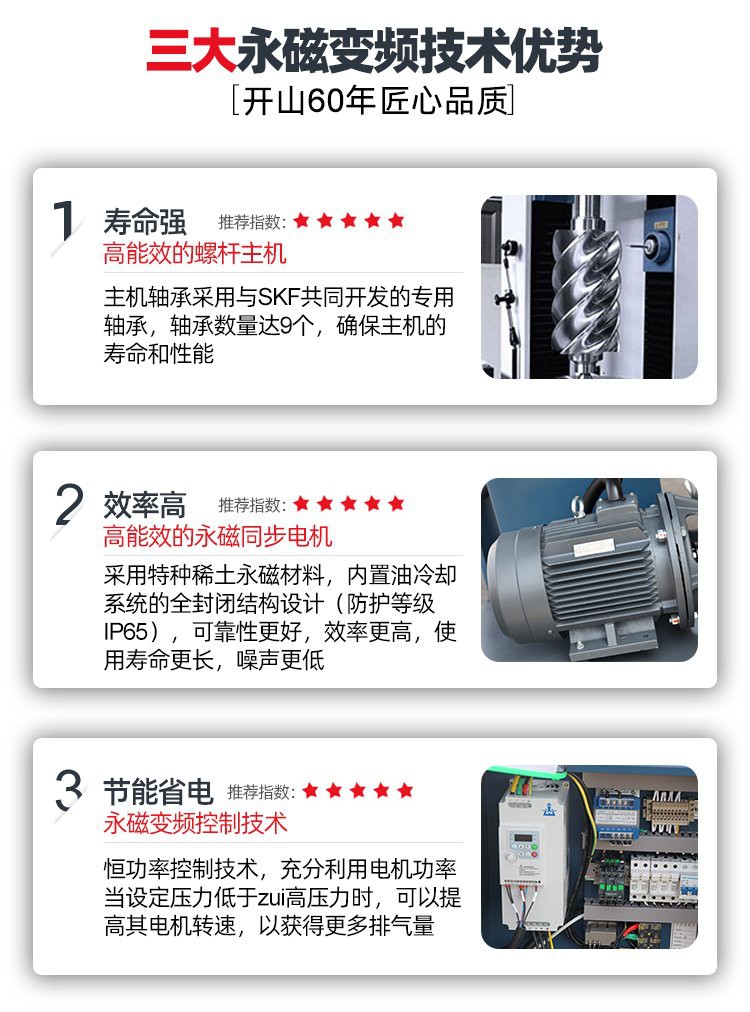 三大永磁变频技术优势
[开山60年匠心品质]

1 寿命强 推荐指数: ★★★★★
高能效的螺杆主机
主机轴承采用与SKF共同开发的专用轴承，轴承数量达9个，确保主机的寿命和性能

2 效率高 推荐指数: ★★★★★
高能效的永磁同步电机
采用特种稀土永磁材料，内置油冷却系统的全封闭结构设计（防护等级IP65），可靠性更好，效率更高，使用寿命更长，噪声更低

3 节能省电 推荐指数: ★★★★★
永磁变频控制技术
恒功率控制技术，充分利用电机功率当设定压力低于zui高压力时，可以提高其电机转速，以获得更多排气量